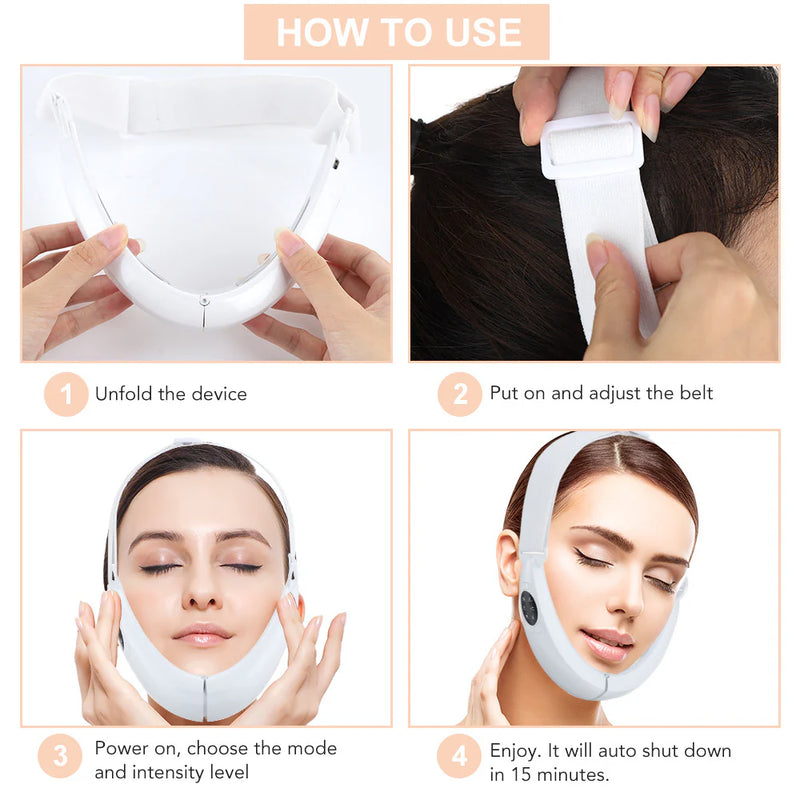 HOW TO USE

1 Unfold the device

2 Put on and adjust the belt

3 Power on, choose the mode and intensity level

4 Enjoy. It will auto shut down in 15 minutes.